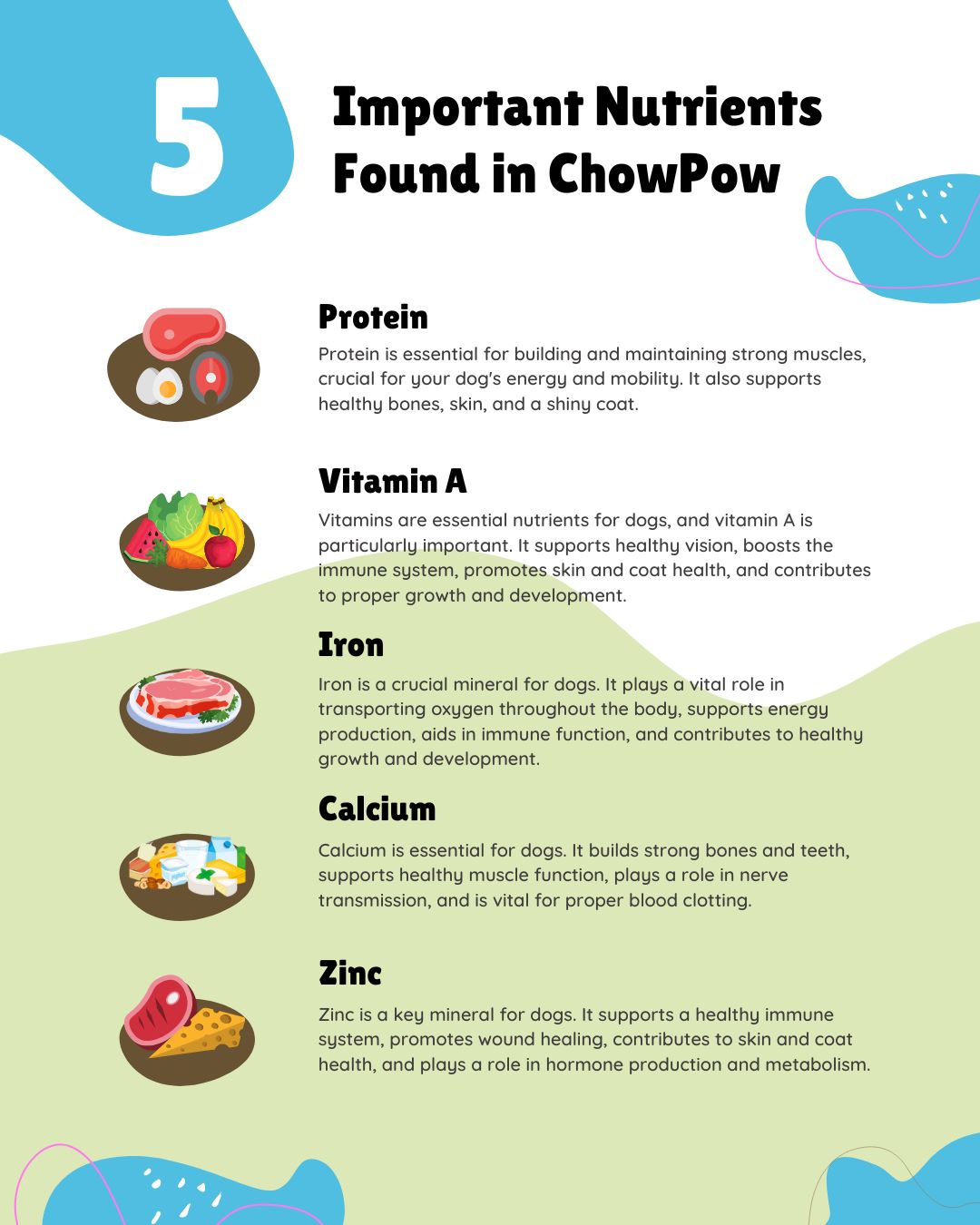 5

Important Nutrients Found in ChowPow

Protein

Protein is essential for building and maintaining strong muscles, crucial for your dog's energy and mobility. It also supports healthy bones, skin, and a shiny coat.

Vitamin A

Vitamins are essential nutrients for dogs, and vitamin A is particularly important. It supports healthy vision, boosts the immune system, promotes skin and coat health, and contributes to proper growth and development.

Iron

Iron is a crucial mineral for dogs. It plays a vital role in transporting oxygen throughout the body, supports energy production, aids in immune function, and contributes to healthy growth and development.

Calcium

Calcium is essential for dogs. It builds strong bones and teeth, supports healthy muscle function, plays a role in nerve transmission, and is vital for proper blood clotting.

Zinc

Zinc is a key mineral for dogs. It supports a healthy immune system, promotes wound healing, contributes to skin and coat health, and plays a role in hormone production and metabolism.